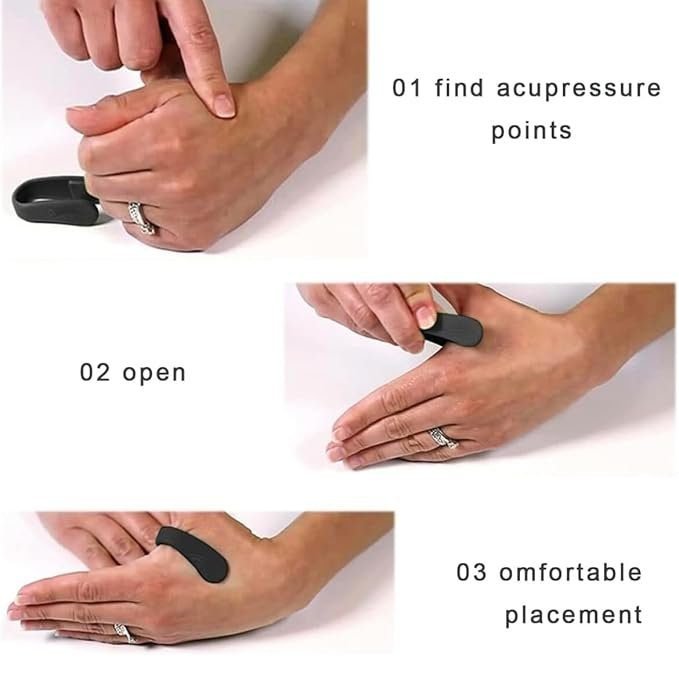 01 find acupressure points

02 open

03 omfortable placement